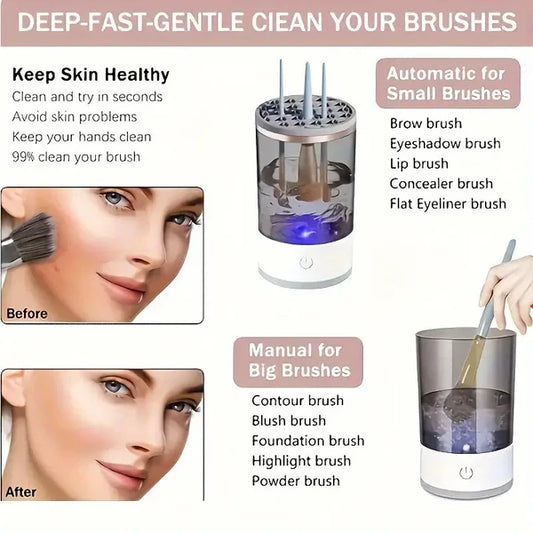 DEEP-FAST-GENTLE CIEAN YOUR BRUSHES

Keep Skin Healthy
Clean and try in seconds
Avoid skin problems
Keep your hands clean
99% clean your brush

Before

After

Automatic for Small Brushes
Brow brush
Eyeshadow brush
Lip brush
Concealer brush
Flat Eyeliner brush

Manual for Big Brushes
Contour brush
Blush brush
Foundation brush
Highlight brush
Powder brush